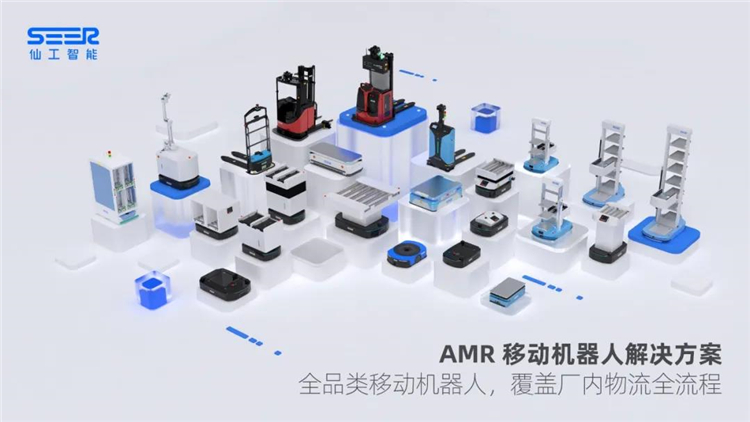 SEER
仙工智能

AMR 移动机器人解决方案
全品类移动机器人，覆盖厂内物流全流程